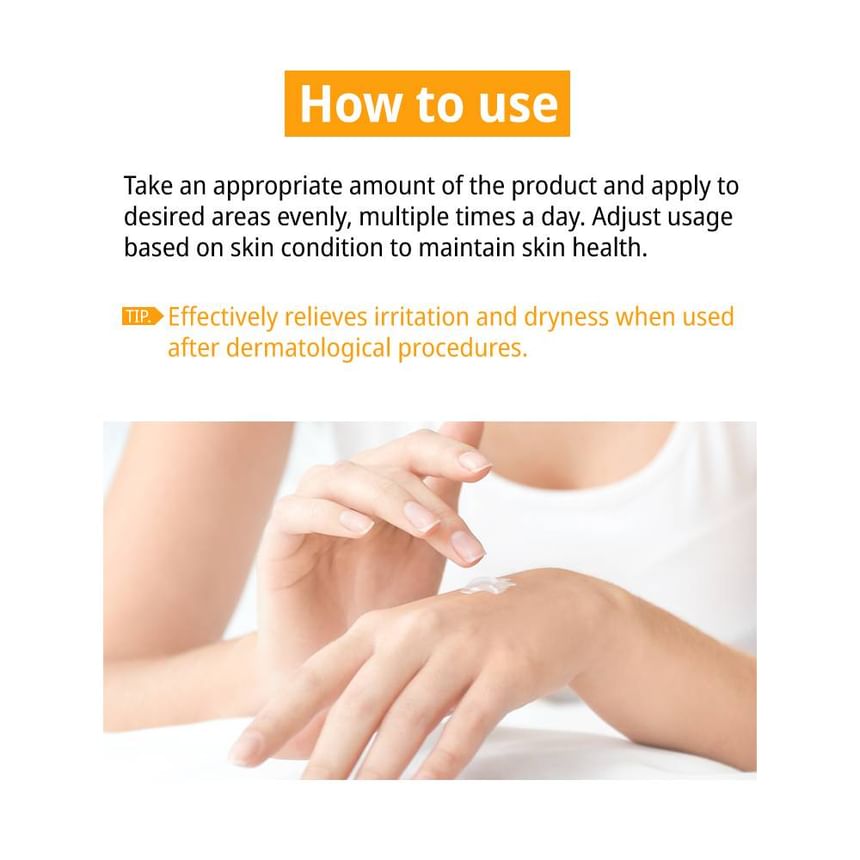 How to use

Take an appropriate amount of the product and apply to desired areas evenly, multiple times a day. Adjust usage based on skin condition to maintain skin health.

TIP. Effectively relieves irritation and dryness when used after dermatological procedures.