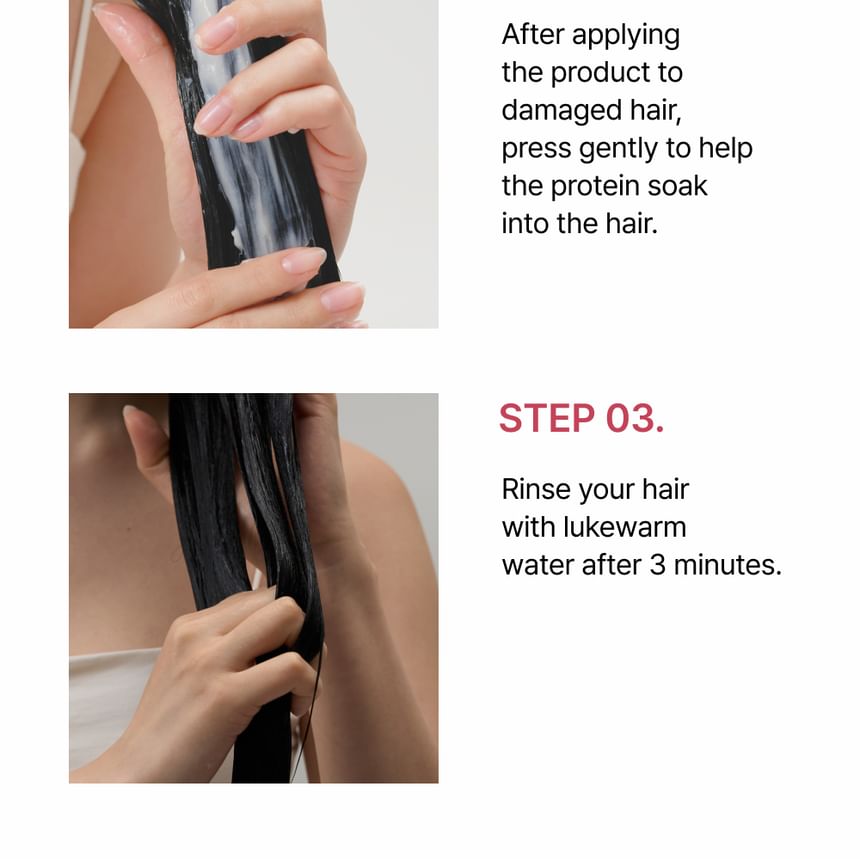 After applying the product to damaged hair, press gently to help the protein soak into the hair.

STEP 03.

Rinse your hair with lukewarm water after 3 minutes.