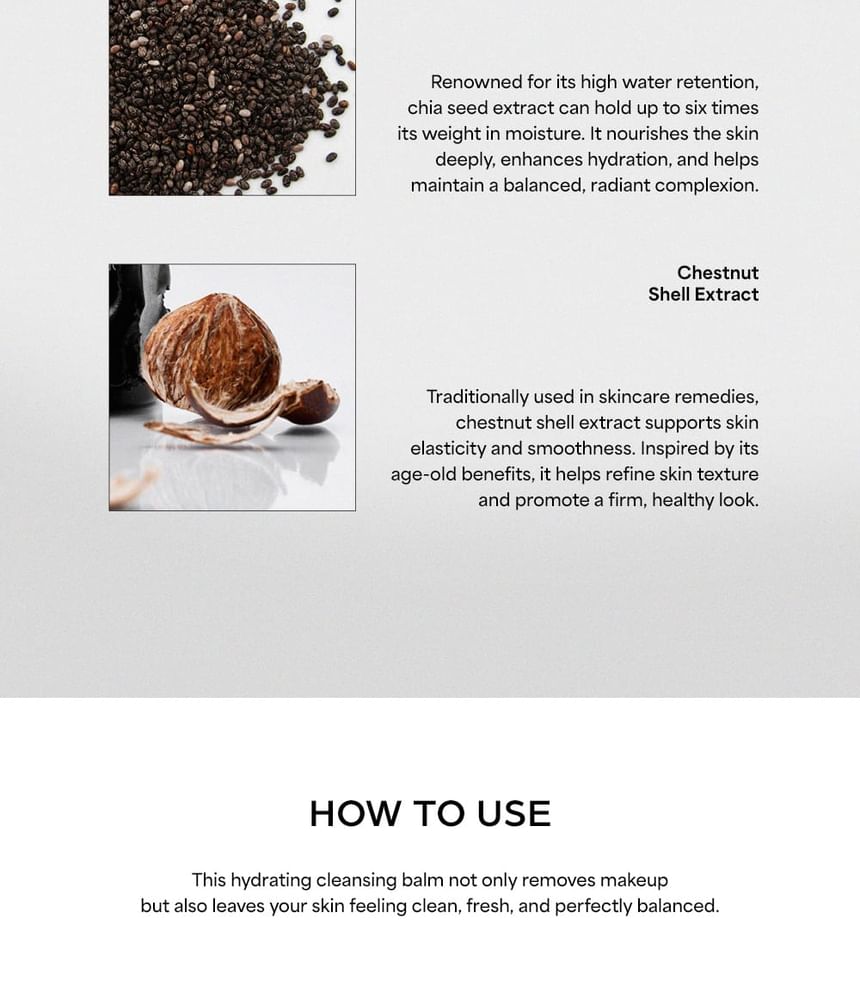 Renowned for its high water retention, chia seed extract can hold up to six times its weight in moisture. It nourishes the skin deeply, enhances hydration, and helps maintain a balanced, radiant complexion.

Chestnut Shell Extract

Traditionally used in skincare remedies, chestnut shell extract supports skin elasticity and smoothness. Inspired by its age-old benefits, it helps refine skin texture and promote a firm, healthy look.

HOW TO USE

This hydrating cleansing balm not only removes makeup but also leaves your skin feeling clean, fresh, and perfectly balanced.