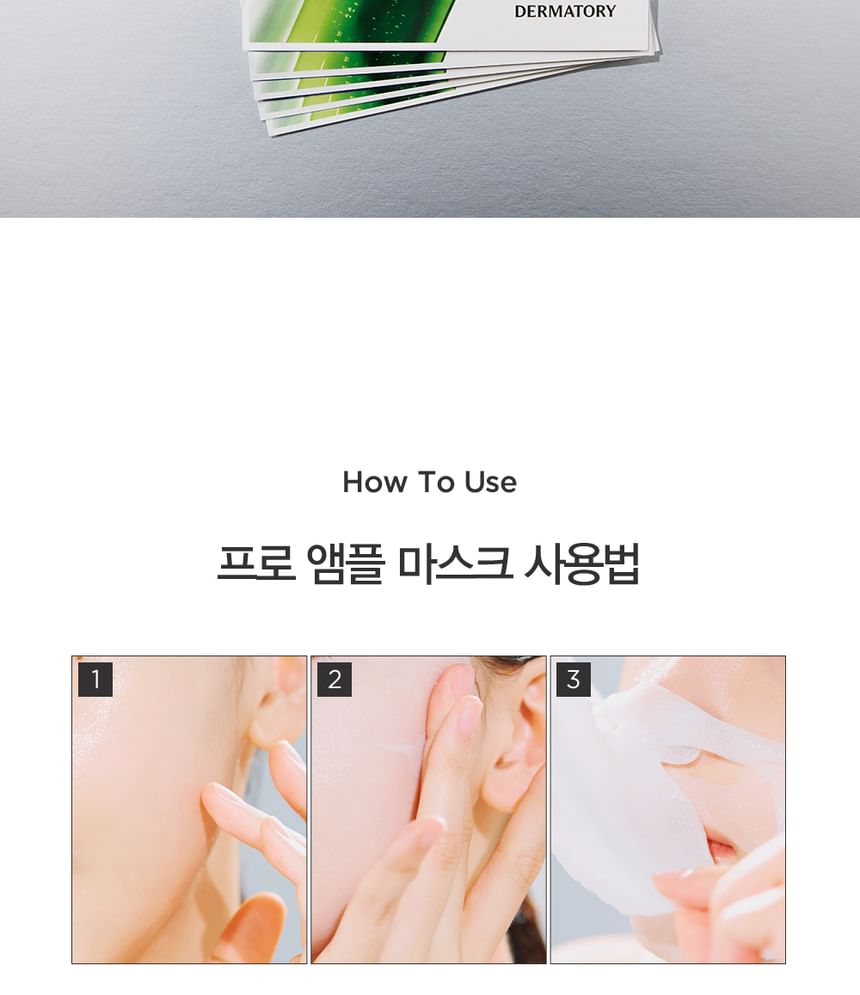 DERMATORY

How To Use

프로 앰플 마스크 사용법

1

2

3