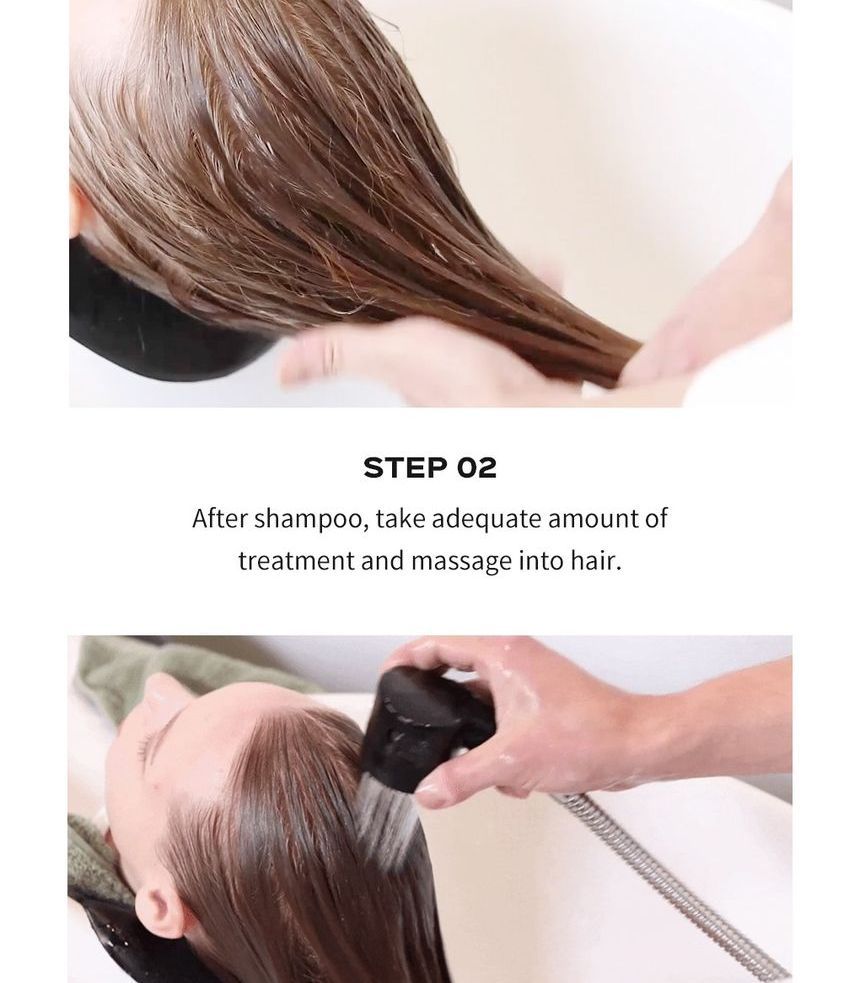 STEP 02

After shampoo, take adequate amount of treatment and massage into hair.